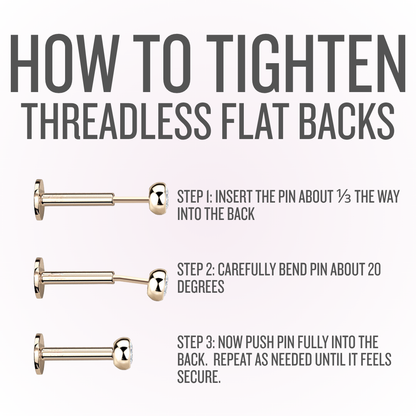 HOW TO TIGHTEN
THREADLESS FLAT BACKS

STEP 1: INSERT THE PIN ABOUT ⅓ THE WAY INTO THE BACK

STEP 2: CAREFULLY BEND PIN ABOUT 20 DEGREES

STEP 3: NOW PUSH PIN FULLY INTO THE BACK. REPEAT AS NEEDED UNTIL IT FEELS SECURE.