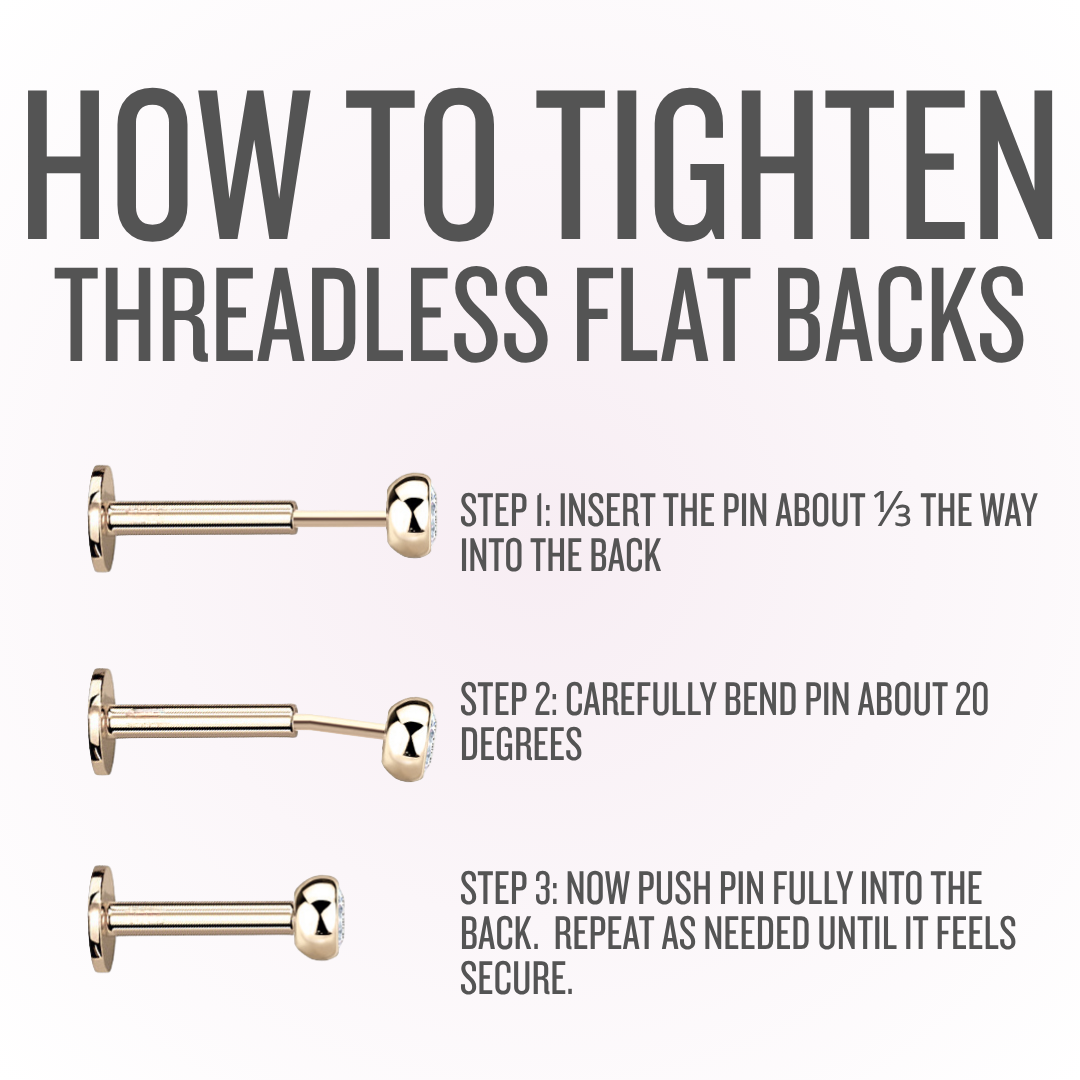 HOW TO TIGHTEN
THREADLESS FLAT BACKS

STEP 1: INSERT THE PIN ABOUT ⅓ THE WAY INTO THE BACK

STEP 2: CAREFULLY BEND PIN ABOUT 20 DEGREES

STEP 3: NOW PUSH PIN FULLY INTO THE BACK. REPEAT AS NEEDED UNTIL IT FEELS SECURE.